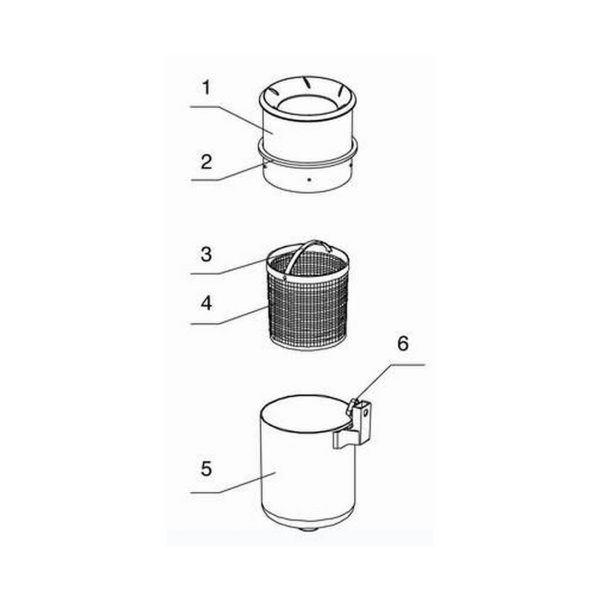 1
2
3
4
6
5