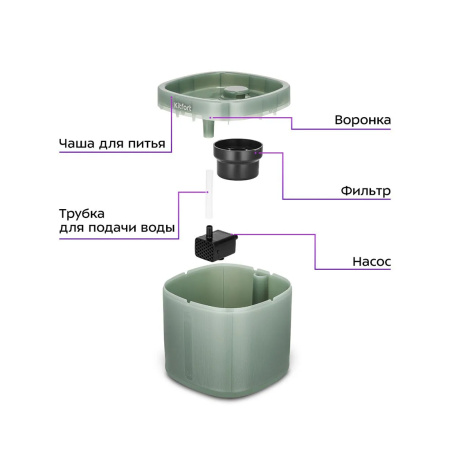 Kitfort

Воронка

Чаша для питья

Фильтр

Трубка
для подачи воды

Насос