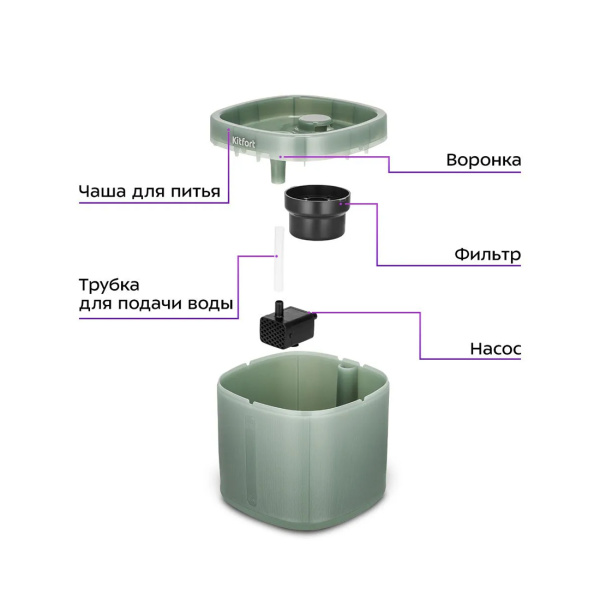 Kitfort

Воронка

Чаша для питья

Фильтр

Трубка
для подачи воды

Насос